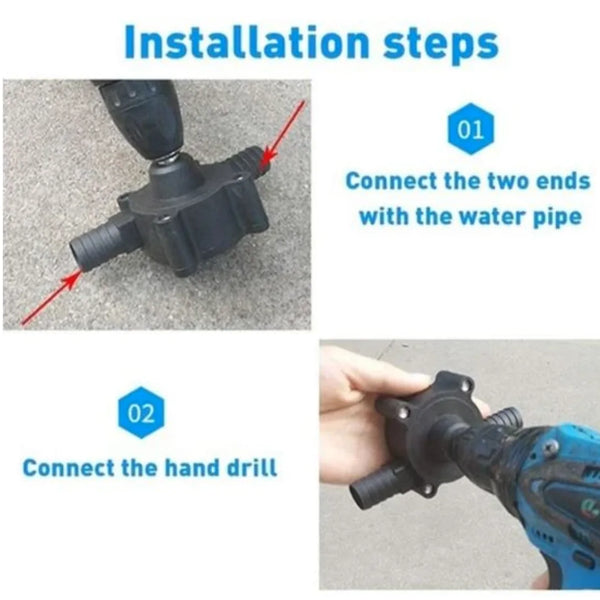 Installation steps

01

Connect the two ends with the water pipe

02

Connect the hand drill